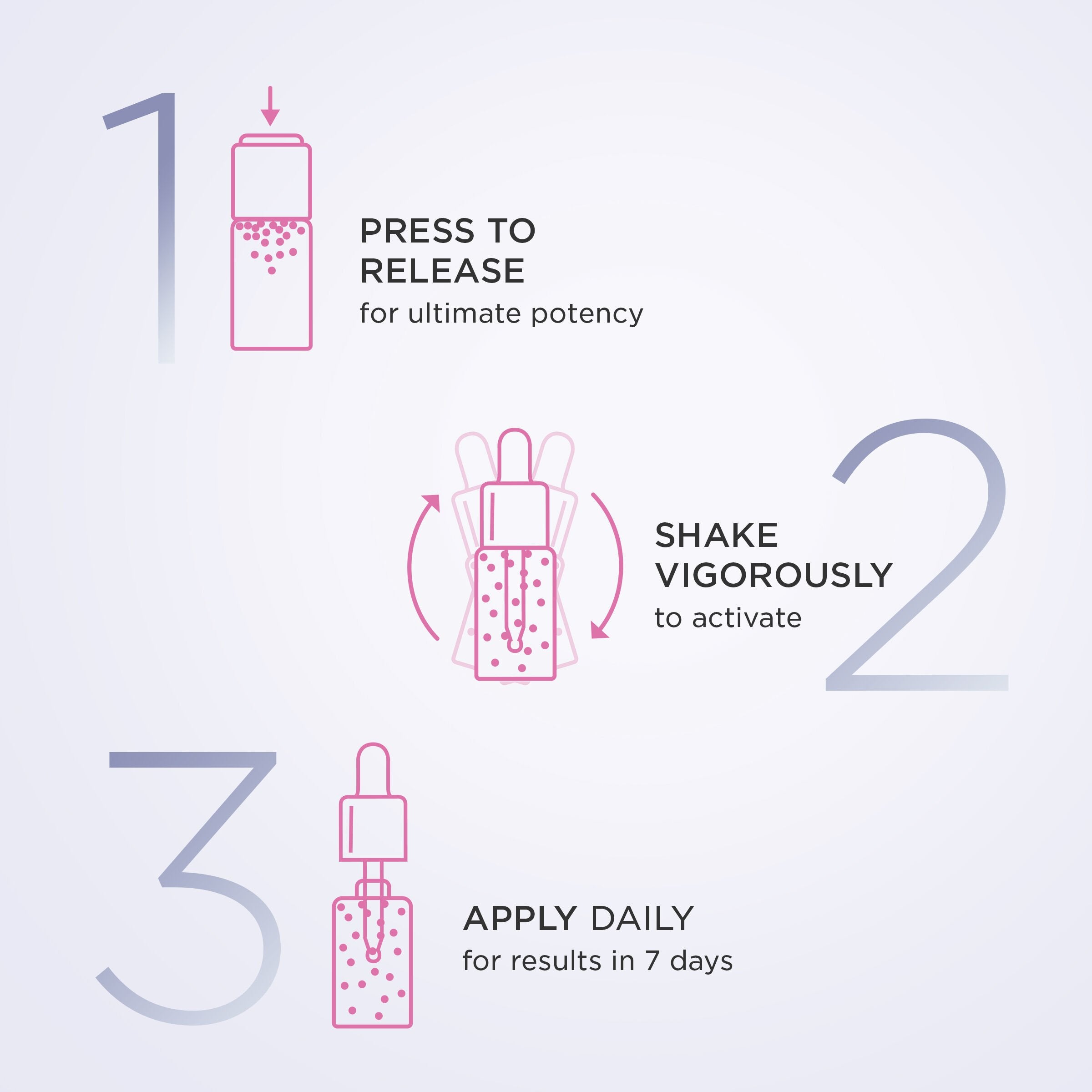 1

PRESS TO RELEASE
for ultimate potency

SHAKE VIGOROUSLY
to activate

2

3

APPLY DAILY
for results in 7 days